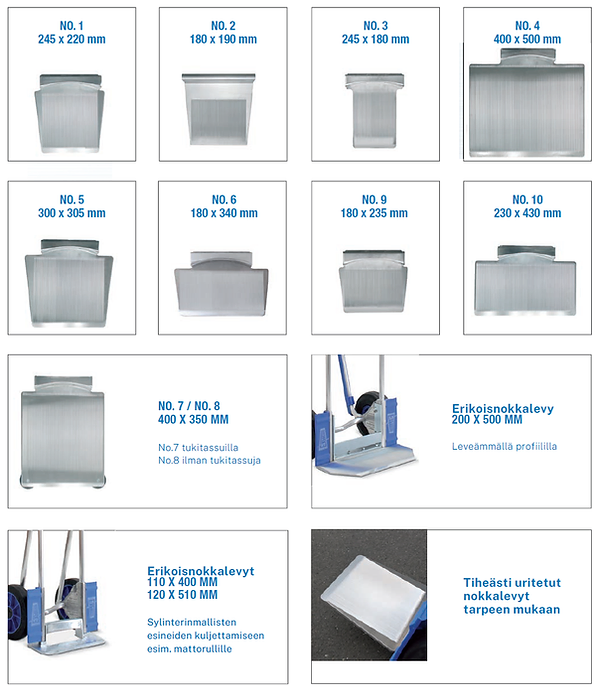 NO. 1
245 x 220 mm

NO. 2
180 x 190 mm

NO. 3
245 x 180 mm

NO. 4
400 x 500 mm

NO. 5
300 x 305 mm

NO. 6
180 x 340 mm

NO. 9
180 x 235 mm

NO. 10
230 x 430 mm

NO. 7 / NO. 8
400 X 350 MM

No.7 tukitassuilla
No.8 ilman tukitassuja

Erikoisnokkalevy
200 X 500 MM

Leveämmällä profiililla

Erikoisnokkalevyt
110 X 400 MM
120 X 510 MM

Sylinterinmallisten esineiden kuljettamiseen esim. mattorullille

Tiheästi uritetut nokkalevyt tarpeen mukaan